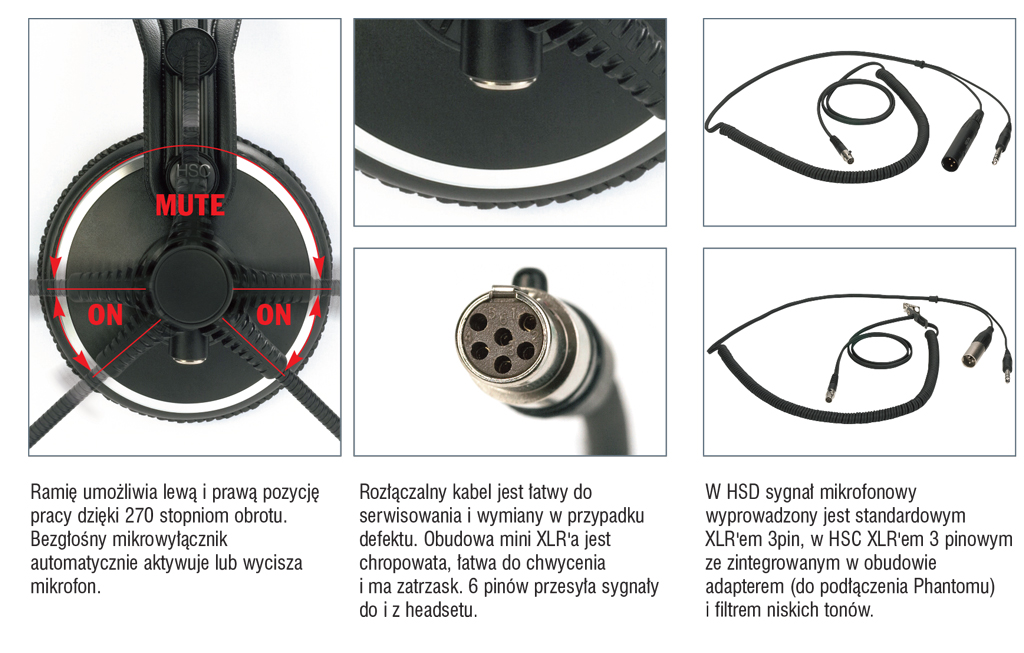 HSC

MUTE

ON

ON

Ramię umożliwia lewą i prawą pozycję pracy dzięki 270 stopniom obrotu. Bezgłośny mikrowyłącznik automatycznie aktywuje lub wycisza mikrofon.

Rozłączalny kabel jest łatwy do serwisowania i wymiany w przypadku defektu. Obudowa mini XLR'a jest chropowata, łatwa do chwycenia i ma zatrzask. 6 pinów przesyła sygnały do i z headsetu.

W HSD sygnał mikrofonowy wyprowadzony jest standardowym XLR'em 3pin, w HSC XLR'em 3 pinowym ze zintegrowanym w obudowie adapterem (do podłączenia Phantomu) i filtrem niskich tonów.